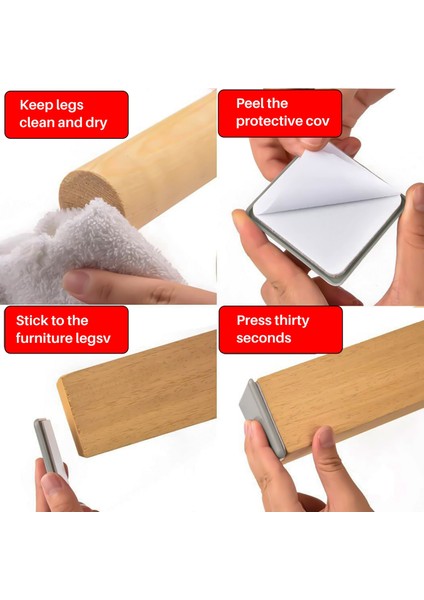 Keep legs clean and dry

Peel the protective cov

Stick to the furniture legsv

Press thirty seconds