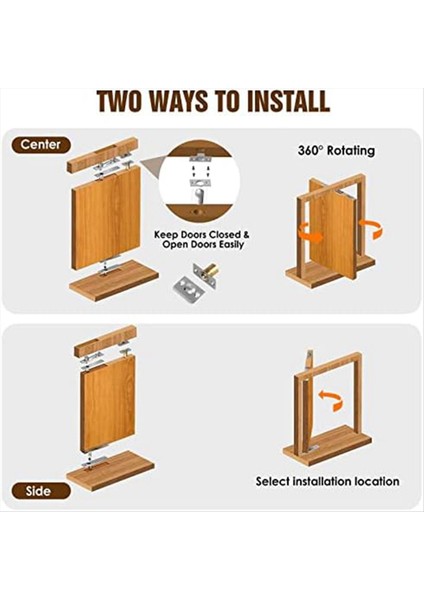 TWO WAYS TO INSTALL

Center

Keep Doors Closed & Open Doors Easily

360° Rotating

Side

Select installation location