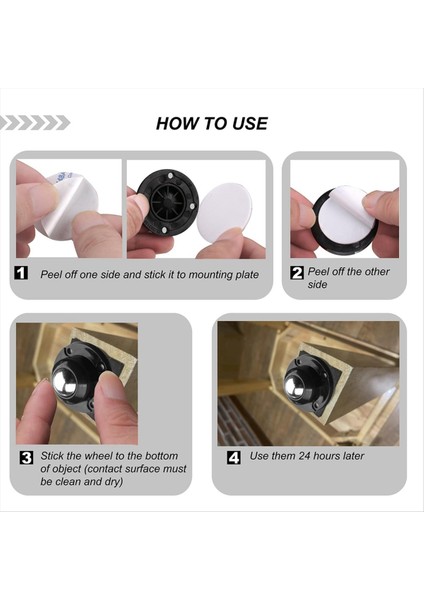 HOW TO USE

1 Peel off one side and stick it to mounting plate

2 Peel off the other side

3 Stick the wheel to the bottom of object (contact surface must be clean and dry)

4 Use them 24 hours later