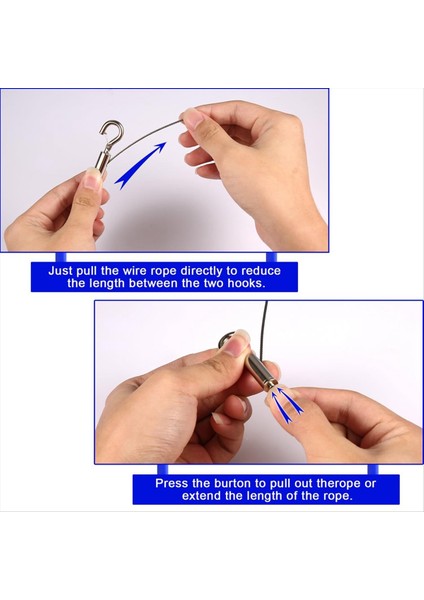 Just pull the wire rope directly to reduce the length between the two hooks.

Press the burton to pull out therope or extend the length of the rope.