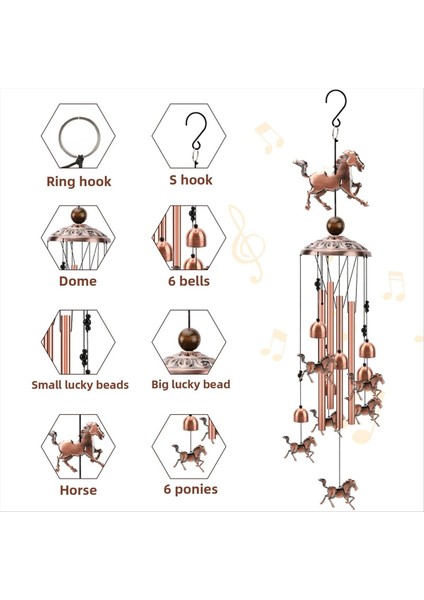 Ring hook

S hook

Dome

6 bells

Small lucky beads

Big lucky bead

Horse

6 ponies