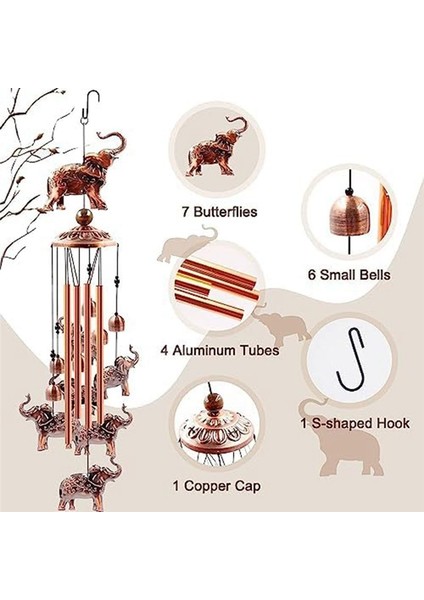 7 Butterflies

6 Small Bells

4 Aluminum Tubes

1 S-shaped Hook

1 Copper Cap