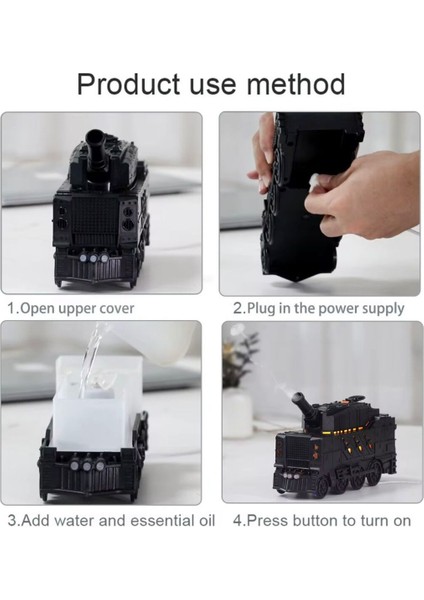 Product use method

1.Open upper cover

2.Plug in the power supply

3.Add water and essential oil

4.Press button to turn on