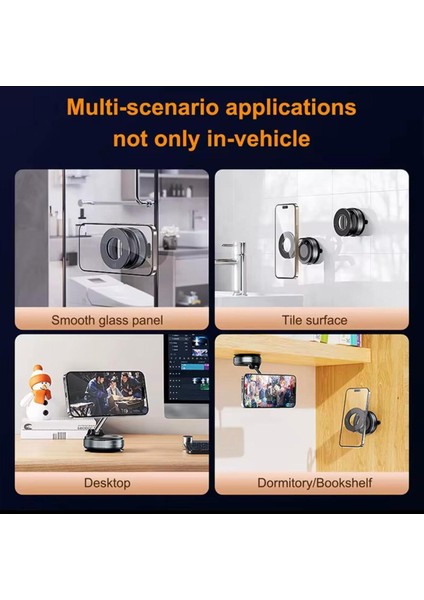 Multi-scenario applications
not only in-vehicle

Smooth glass panel

Tile surface

Desktop

Dormitory/Bookshelf