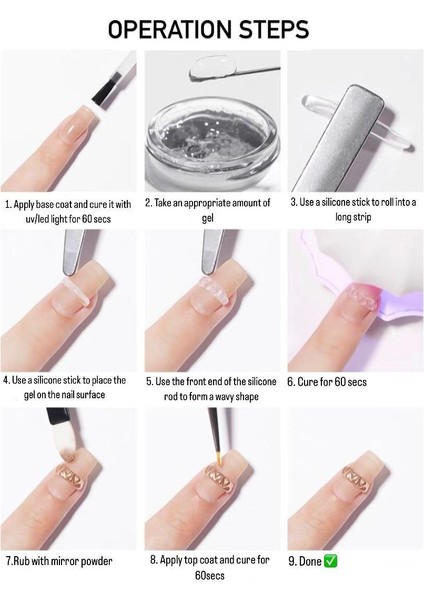 OPERATION STEPS

1. Apply base coat and cure it with uv/led light for 60 secs

2. Take an appropriate amount of gel

3. Use a silicone stick to roll into a long strip

4. Use a silicone stick to place the gel on the nail surface

5. Use the front end of the silicone rod to form a wavy shape

6. Cure for 60 secs

7.Rub with mirror powder

8. Apply top coat and cure for 60secs

9. Done ✅