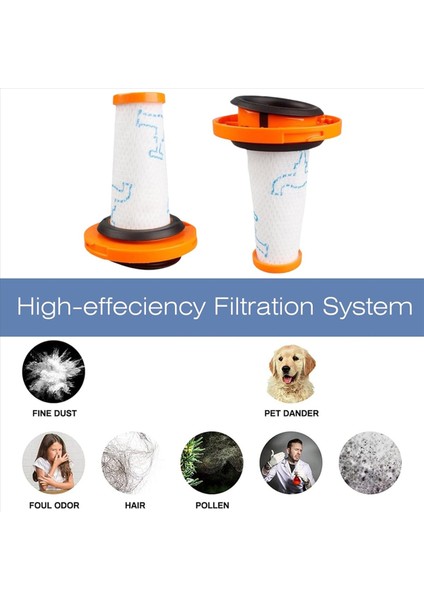 High-effeciency Filtration System

FINE DUST

PET DANDER

FOUL ODOR

HAIR

POLLEN