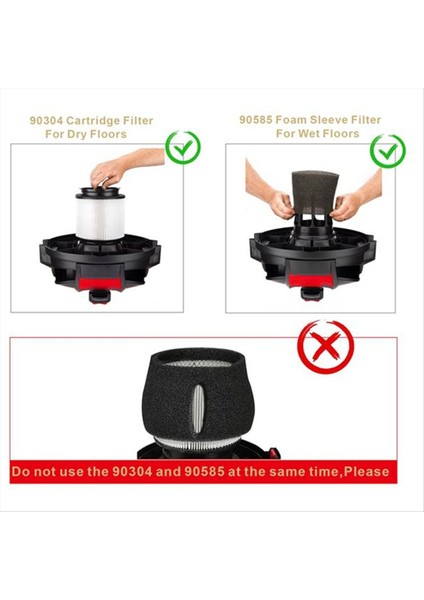 90304 Cartridge Filter
For Dry Floors

90585 Foam Sleeve Filter
For Wet Floors

Do not use the 90304 and 90585 at the same time,Please