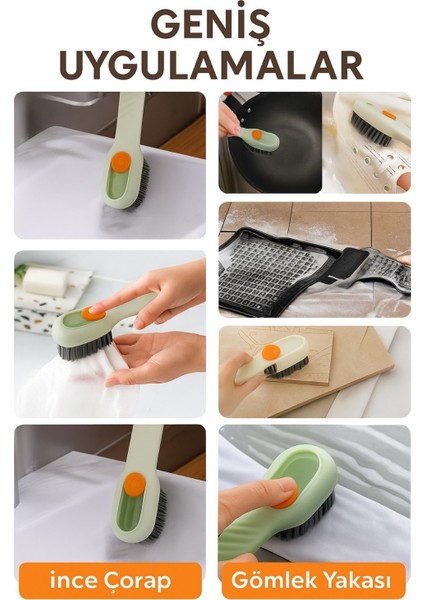 GENİŞ UYGULAMALAR

ince Çorap

Gömlek Yakası