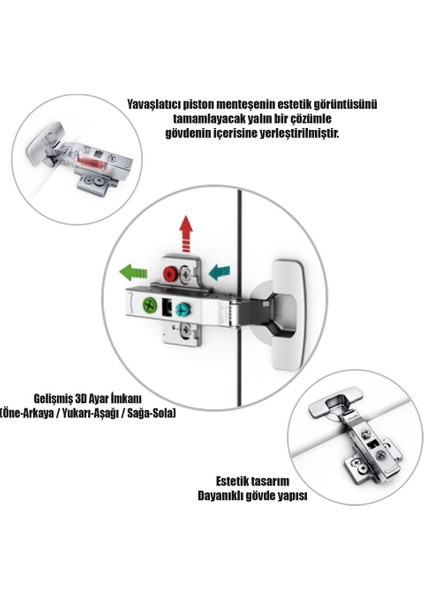 Yavaşlatıcı piston menteşenin estetik görüntüsünü tamamlayacak yalın bir çözümle gövdenin içerisine yerleştirilmiştir.

Gelişmiş 3D Ayar İmkanı
(Öne-Arkaya / Yukarı-Aşağı / Sağa-Sola)

Estetik tasarım
Dayanıklı gövde yapısı