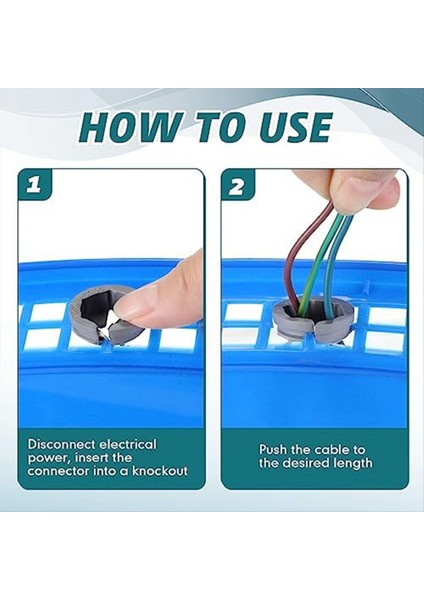 HOW TO USE

1

Disconnect electrical power, insert the connector into a knockout

2

Push the cable to the desired length