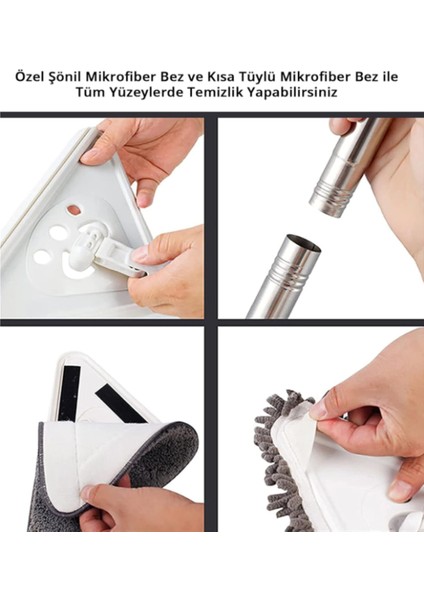 Özel Şönil Mikrofiber Bez ve Kısa Tüylü Mikrofiber Bez ile Tüm Yüzeylerde Temizlik Yapabilirsiniz