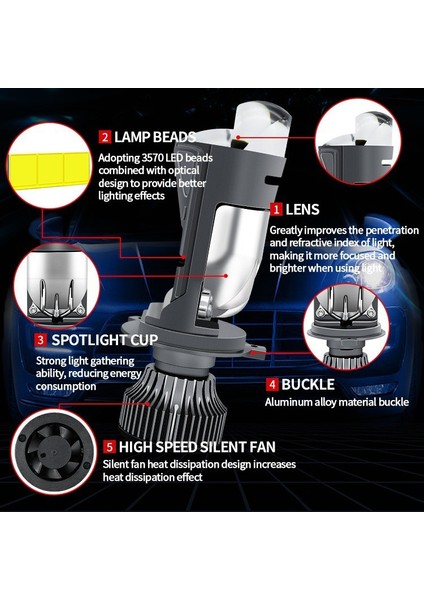 2 LAMP BEADS
Adopting 3570 LED beads combined with optical design to provide better lighting effects

1 LENS
Greatly improves the penetration and refractive index of light, making it more focused and brighter when using light

3 SPOTLIGHT CUP
Strong light gathering ability, reducing energy consumption

4 BUCKLE
Aluminum alloy material buckle

5 HIGH SPEED SILENT FAN
Silent fan heat dissipation design increases heat dissipation effect