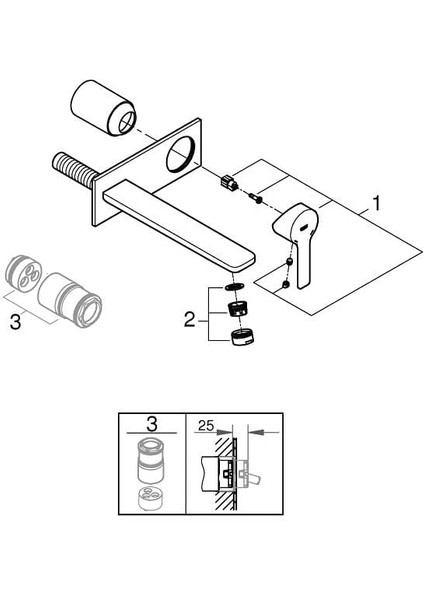 1
2
3
3
25