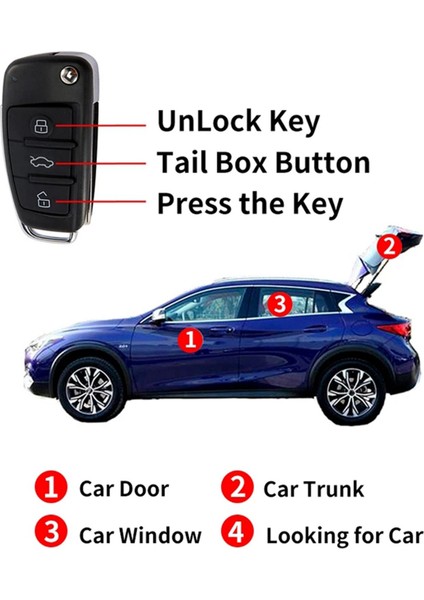 UnLock Key
Tail Box Button
Press the Key

2
3
1

1 Car Door
2 Car Trunk
3 Car Window
4 Looking for Car