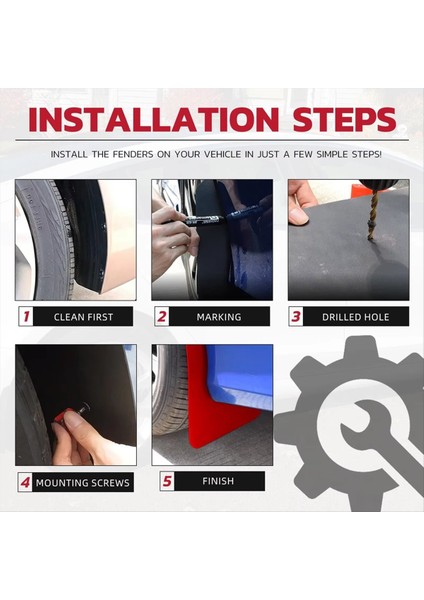 INSTALLATION STEPS

INSTALL THE FENDERS ON YOUR VEHICLE IN JUST A FEW SIMPLE STEPS!

1 CLEAN FIRST

2 MARKING

3 DRILLED HOLE

4 MOUNTING SCREWS

5 FINISH