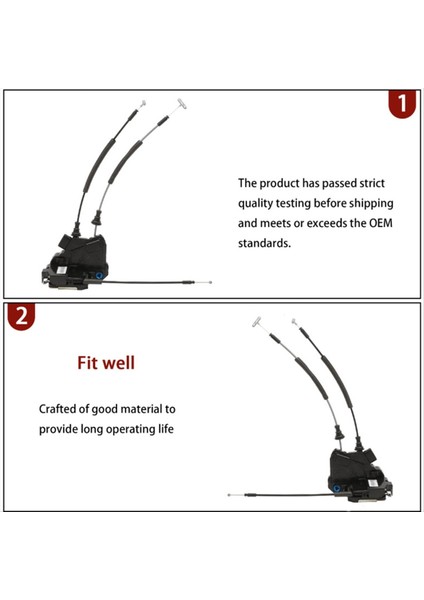 1

The product has passed strict quality testing before shipping and meets or exceeds the OEM standards.

2

Fit well

Crafted of good material to provide long operating life