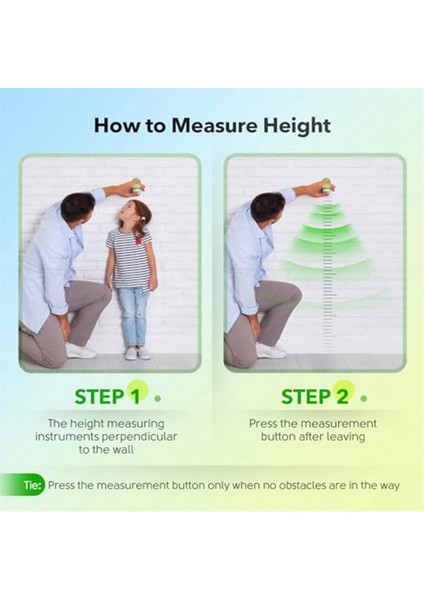 How to Measure Height

STEP 1

The height measuring instruments perpendicular to the wall

STEP 2

Press the measurement button after leaving

Tie: Press the measurement button only when no obstacles are in the way