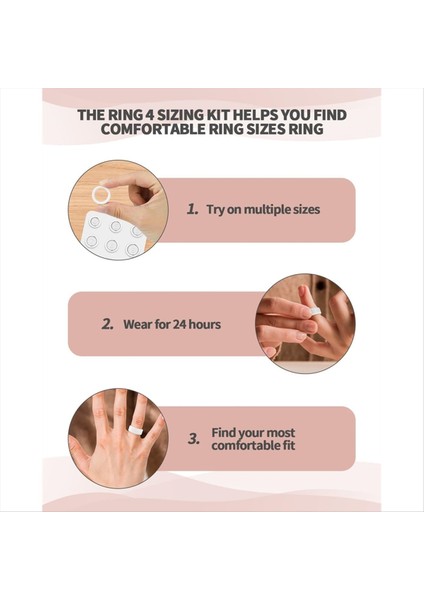 THE RING 4 SIZING KIT HELPS YOU FIND COMFORTABLE RING SIZES RING

1. Try on multiple sizes

2. Wear for 24 hours

3. Find your most comfortable fit