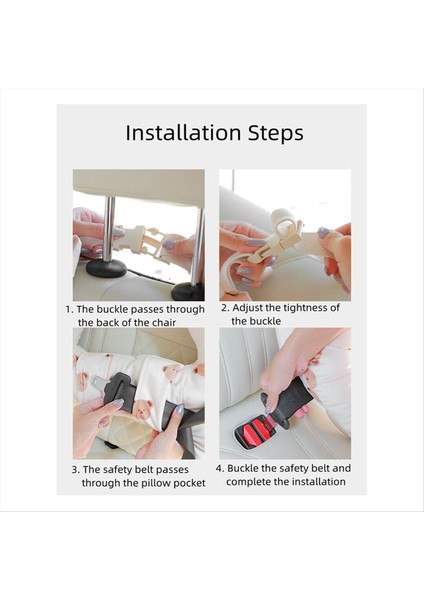 Installation Steps

1. The buckle passes through the back of the chair

2. Adjust the tightness of the buckle

3. The safety belt passes through the pillow pocket

4. Buckle the safety belt and complete the installation