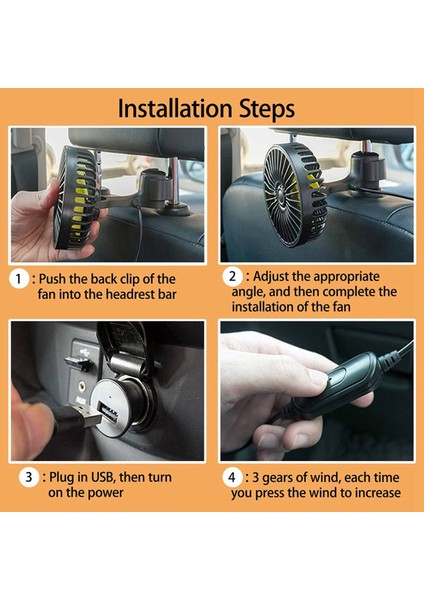 Installation Steps

1 : Push the back clip of the fan into the headrest bar

2 : Adjust the appropriate angle, and then complete the installation of the fan

3 : Plug in USB, then turn on the power

4 : 3 gears of wind, each time you press the wind to increase