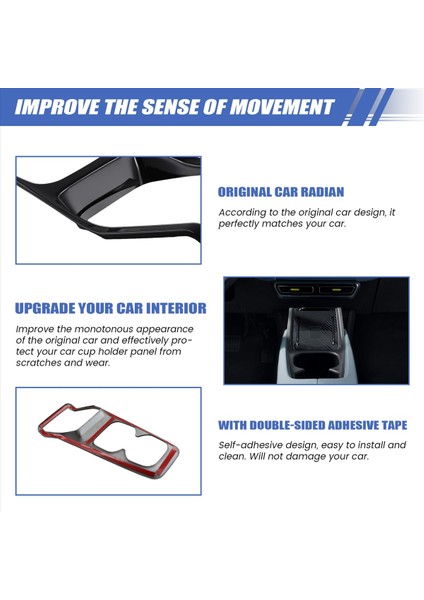 IMPROVE THE SENSE OF MOVEMENT

ORIGINAL CAR RADIAN

According to the original car design, it perfectly matches your car.

UPGRADE YOUR CAR INTERIOR

Improve the monotonous appearance of the original car and effectively protect your car cup holder panel from scratches and wear.

WITH DOUBLE-SIDED ADHESIVE TAPE

Self-adhesive design, easy to install and clean. Will not damage your car.