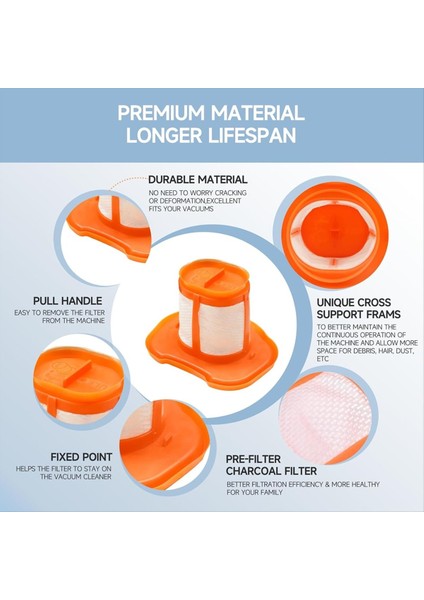 PREMIUM MATERIAL
LONGER LIFESPAN

DURABLE MATERIAL
NO NEED TO WORRY CRACKING OR DEFORMATION,EXCELLENT FITS YOUR VACUUMS

PULL HANDLE
EASY TO REMOVE THE FILTER FROM THE MACHINE

UNIQUE CROSS SUPPORT FRAMS
TO BETTER MAINTAIN THE CONTINUOUS OPERATION OF THE MACHINE AND ALLOW MORE SPACE FOR DEBRIS, HAIR, DUST, ETC

FIXED POINT
HELPS THE FILTER TO STAY ON THE VACUUM CLEANER

PRE-FILTER CHARCOAL FILTER
BETTER FILTRATION EFFICIENCY & MORE HEALTHY FOR YOUR FAMILY