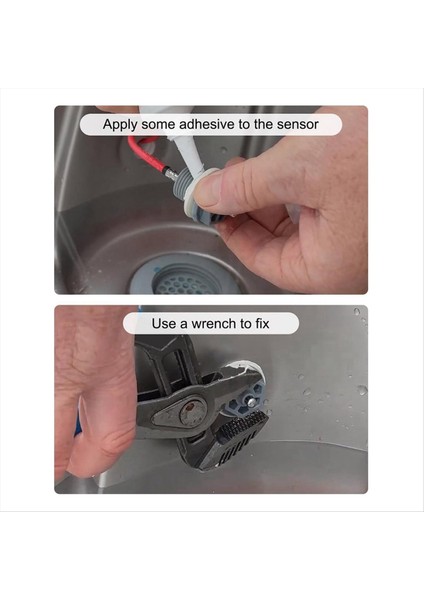 Apply some adhesive to the sensor

Use a wrench to fix