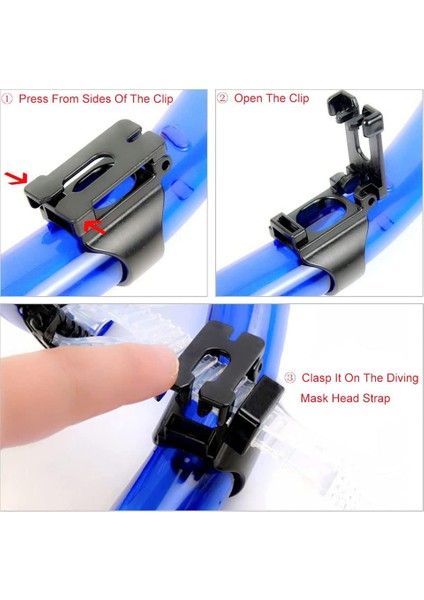 ① Press From Sides Of The Clip

② Open The Clip

③ Clasp It On The Diving Mask Head Strap