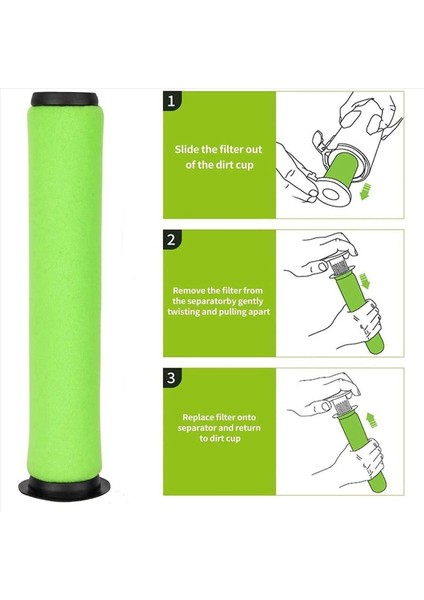 1

Slide the filter out of the dirt cup

2

Remove the filter from the separatorby gently twisting and pulling apart

3

Replace filter onto separator and return to dirt cup