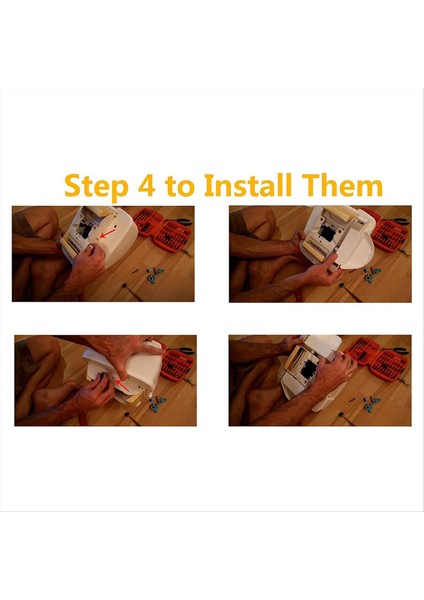 Step 4 to Install Them