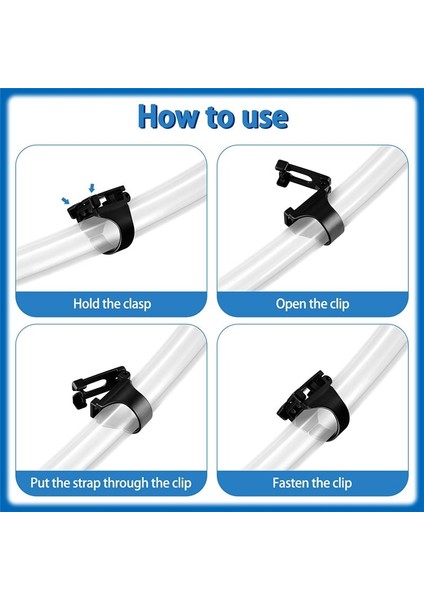 How to use

Hold the clasp

Open the clip

Put the strap through the clip

Fasten the clip