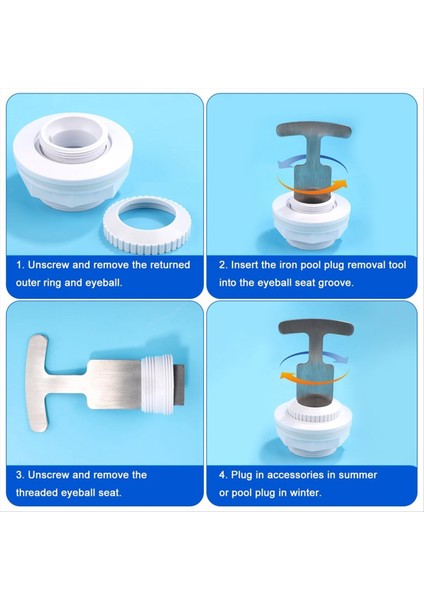 1. Unscrew and remove the returned outer ring and eyeball.

2. Insert the iron pool plug removal tool into the eyeball seat groove.

3. Unscrew and remove the threaded eyeball seat.

4. Plug in accessories in summer or pool plug in winter.