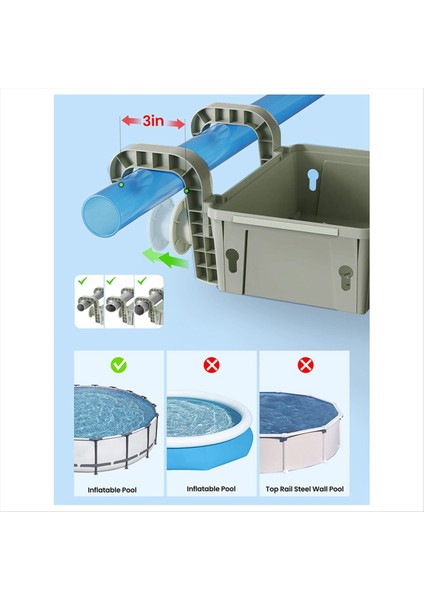 3in

Inflatable Pool

Inflatable Pool

Top Rail Steel Wall Pool