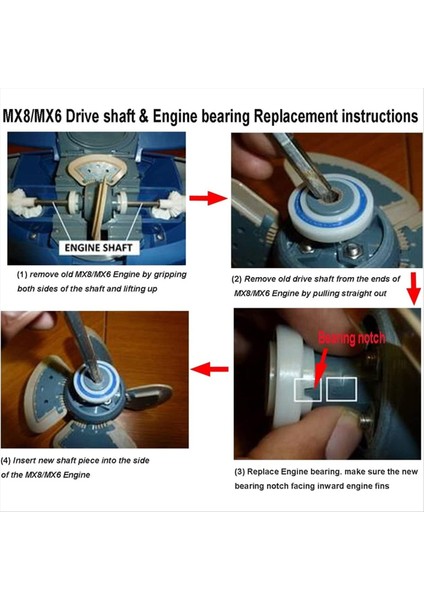 MX8/MX6 Drive shaft & Engine bearing Replacement instructions

ENGINE SHAFT

(1) remove old MX8/MX6 Engine by gripping both sides of the shaft and lifting up

(2) Remove old drive shaft from the ends of MX8/MX6 Engine by pulling straight out

Bearing notch

(3) Replace Engine bearing. make sure the new bearing notch facing inward engine fins

(4) Insert new shaft piece into the side of the MX8/MX6 Engine