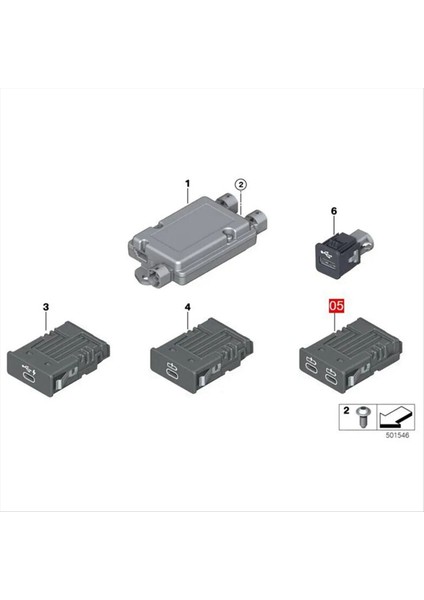 1
2
6
3
4
05
2
501546