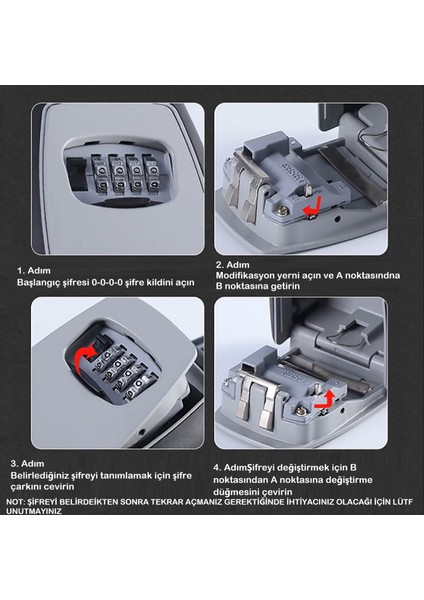 1. Adım
Başlangıç şifresi 0-0-0-0 şifre kildini açın

2. Adım
Modifikasyon yerni açın ve A noktasındna B noktasına getirin

3. Adım
Belirlediğiniz şifreyi tanımlamak için şifre çarkını cevirin

4. AdımŞifreyi değiştirmek için B noktasından A noktasına değiştirme düğmesini çevirin

NOT: ŞİFREYİ BELİRDEİKTEN SONRA TEKRAR AÇMANIZ GEREKTİĞİNDE İHTİYACINIZ OLACAĞI İÇİN LÜTF UNUTMAYINIZ