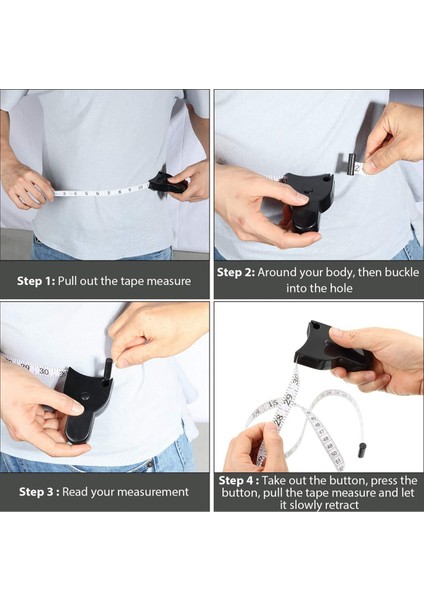 Step 1: Pull out the tape measure

Step 2: Around your body, then buckle into the hole

Step 3 : Read your measurement

Step 4 : Take out the button, press the button, pull the tape measure and let it slowly retract