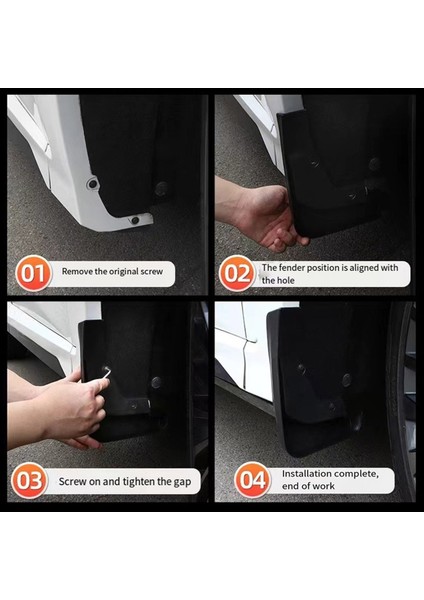 01 Remove the original screw

02 The fender position is aligned with the hole

03 Screw on and tighten the gap

04 Installation complete, end of work