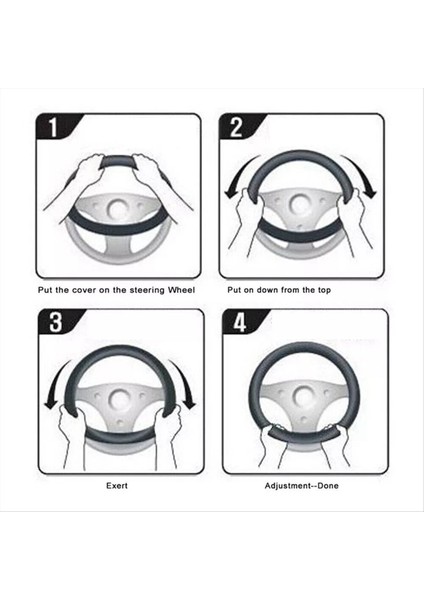 1

Put the cover on the steering Wheel

2

Put on down from the top

3

Exert

4

Adjustment--Done