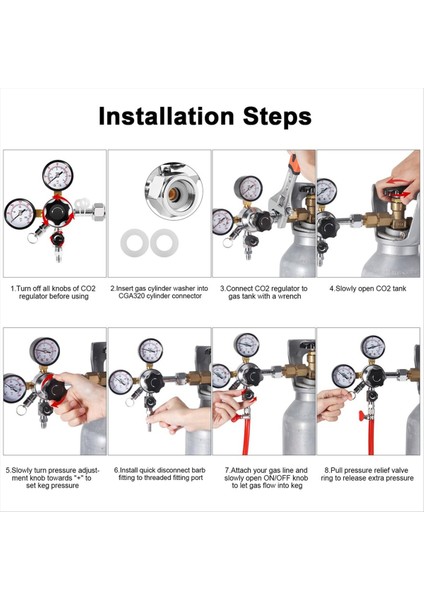 Installation Steps

1.Turn off all knobs of CO2 regulator before using

2.Insert gas cylinder washer into CGA320 cylinder connector

3.Connect CO2 regulator to gas tank with a wrench

4.Slowly open CO2 tank

5.Slowly turn pressure adjustment knob towards "+" to set keg pressure

6.Install quick disconnect barb fitting to threaded fitting port

7.Attach your gas line and slowly open ON/OFF knob to let gas flow into keg

8.Pull pressure relief valve ring to release extra pressure