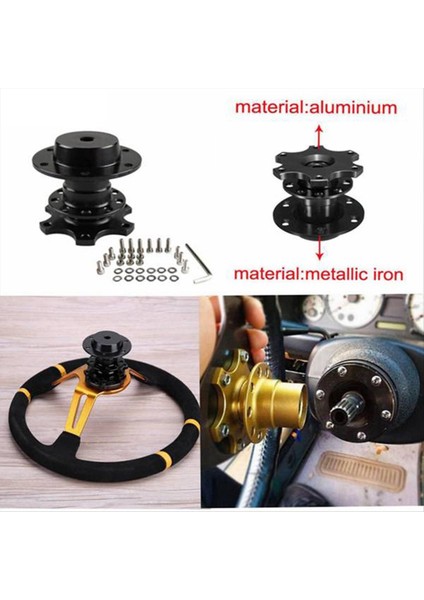 material:aluminium

material:metallic iron