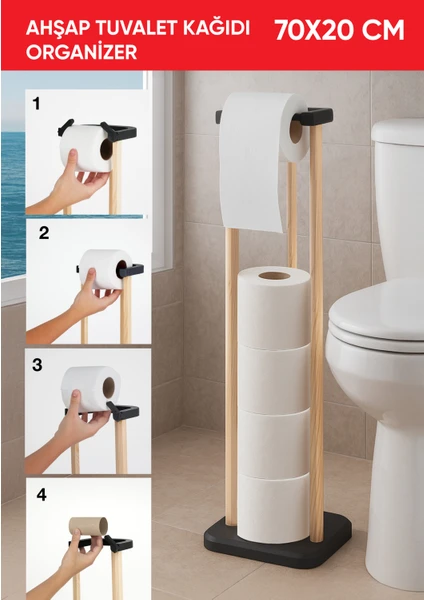 AHŞAP TUVALET KAĞIDI ORGANİZER

70X20 CM

1

2

3

4