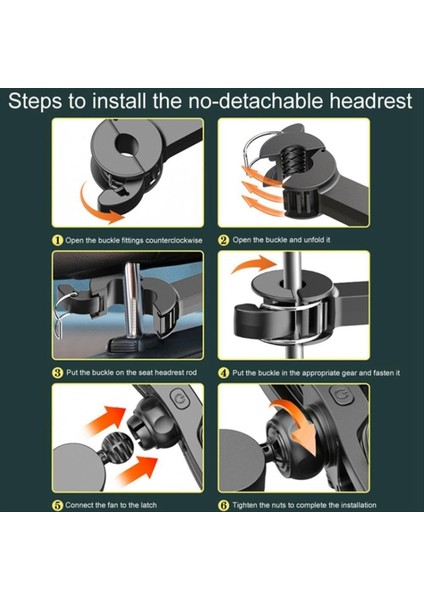 Steps to install the no-detachable headrest

1 Open the buckle fittings counterclockwise

2 Open the buckle and unfold it

3 Put the buckle on the seat headrest rod

4 Put the buckle in the appropriate gear and fasten it

5 Connect the fan to the latch

6 Tighten the nuts to complete the installation