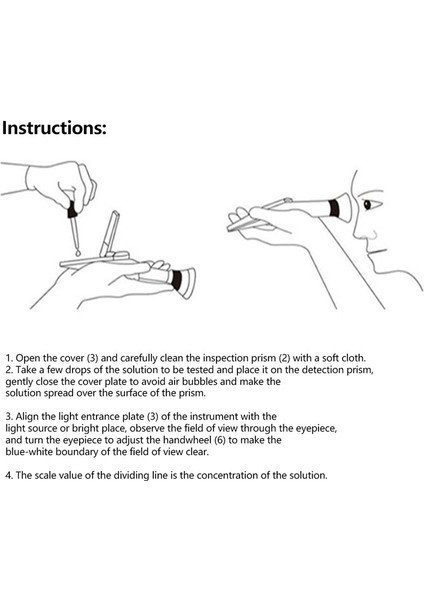 Instructions:

1. Open the cover (3) and carefully clean the inspection prism (2) with a soft cloth.
2. Take a few drops of the solution to be tested and place it on the detection prism, gently close the cover plate to avoid air bubbles and make the solution spread over the surface of the prism.

3. Align the light entrance plate (3) of the instrument with the light source or bright place, observe the field of view through the eyepiece, and turn the eyepiece to adjust the handwheel (6) to make the blue-white boundary of the field of view clear.

4. The scale value of the dividing line is the concentration of the solution.