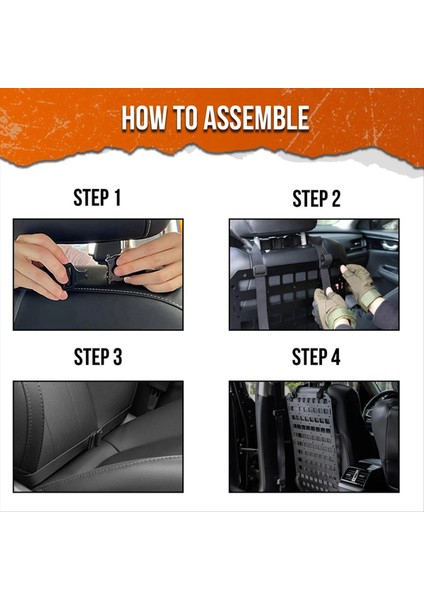 HOW TO ASSEMBLE

STEP 1

STEP 2

STEP 3

STEP 4