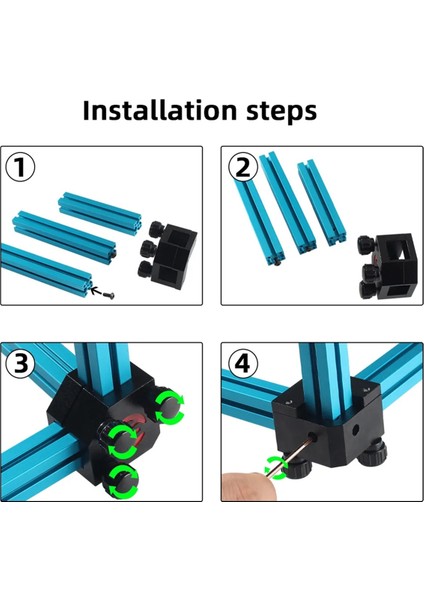 Installation steps

1

2

3

4