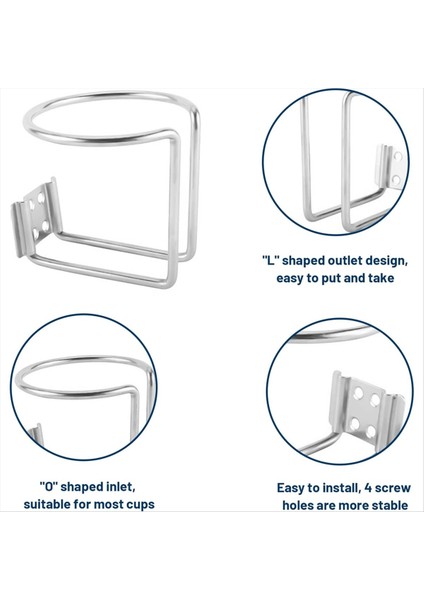 "L" shaped outlet design, easy to put and take

"O" shaped inlet, suitable for most cups

Easy to install, 4 screw holes are more stable