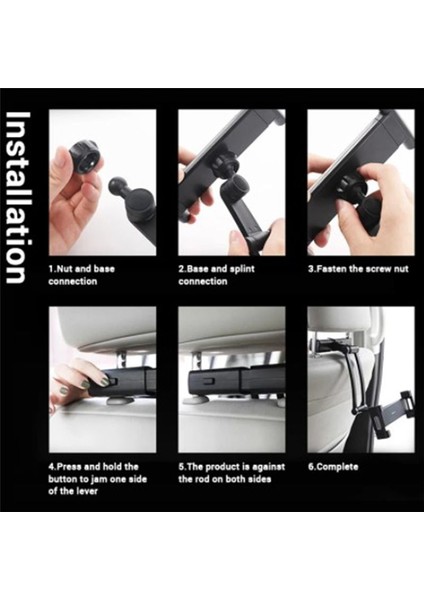 Installation

1.Nut and base connection

2.Base and splint connection

3.Fasten the screw nut

4.Press and hold the button to jam one side of the lever

5.The product is against the rod on both sides

6.Complete