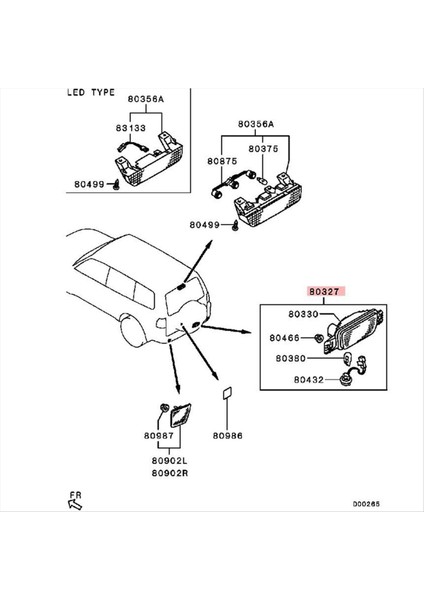 LED TYPE

80356A

83133

80499

80356A

80875

80375

80499

80327

80330

80466

80380

80432

80987

80902L

80902R

80986

FR

D00265