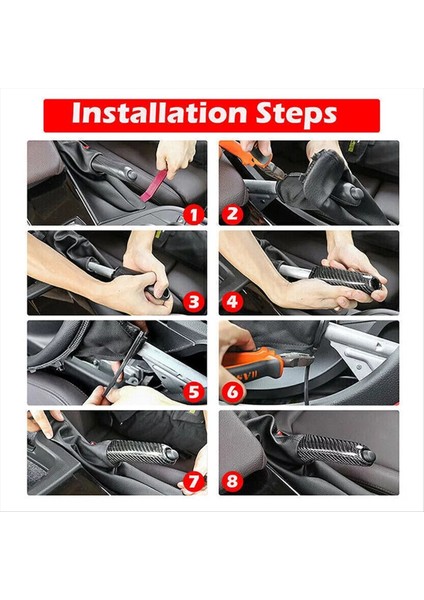 Installation Steps

1

2

3

4

5

6

7

8